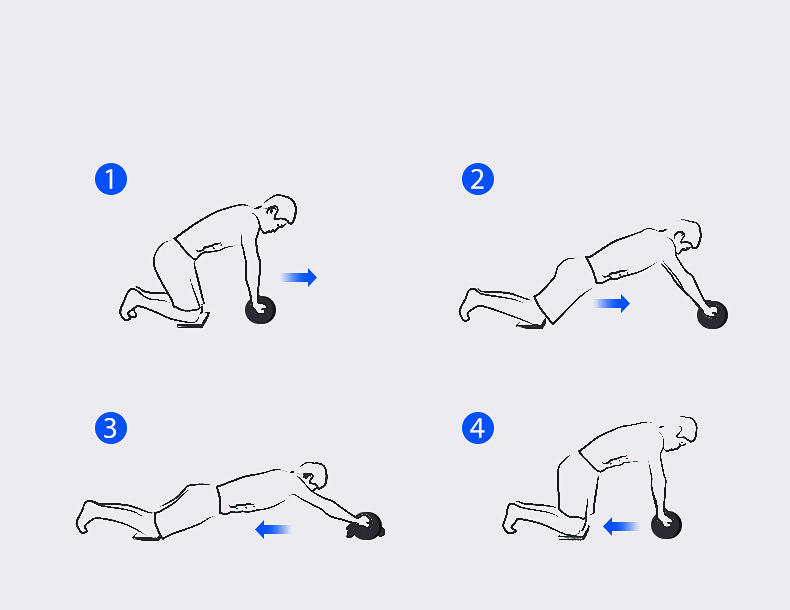 1

2

3

4